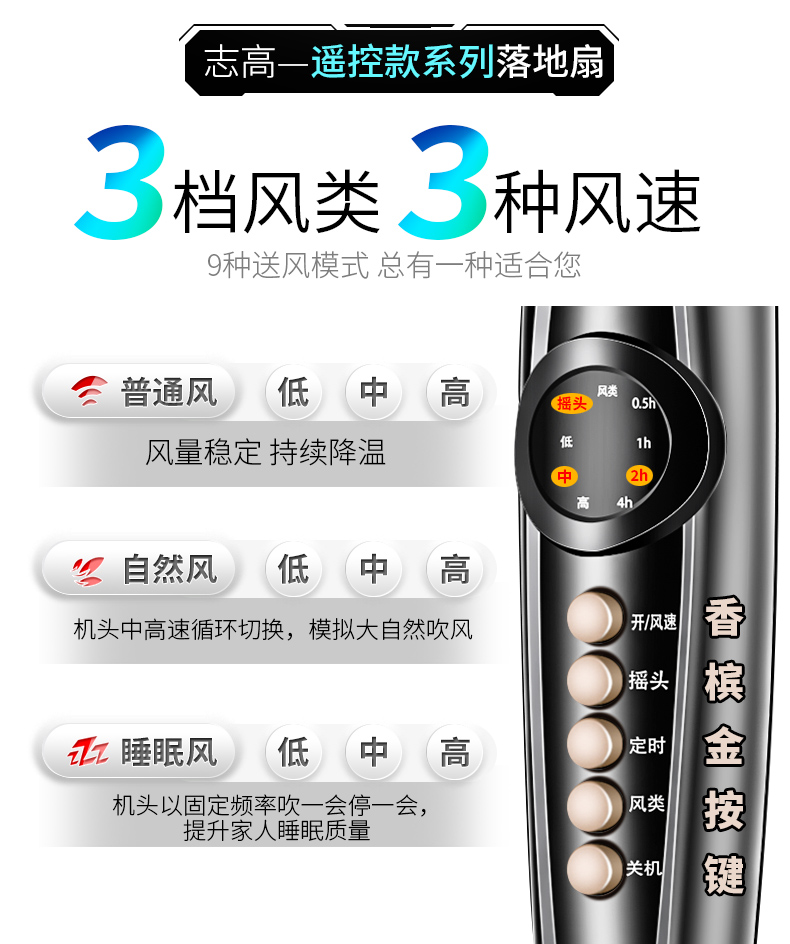 志高—遥控款系列落地扇

3档风类 3种风速

9种送风模式 总有一种适合您

普通风 低 中 高

风量稳定 持续降温

自然风 低 中 高

机头中高速循环切换，模拟大自然吹风

睡眠风 低 中 高

机头以固定频率吹一会停一会，提升家人睡眠质量

摇头 风类 0.5h
低 1h
中 2h
高 4h

开/风速
摇头
定时
风类
关机

香槟金按键